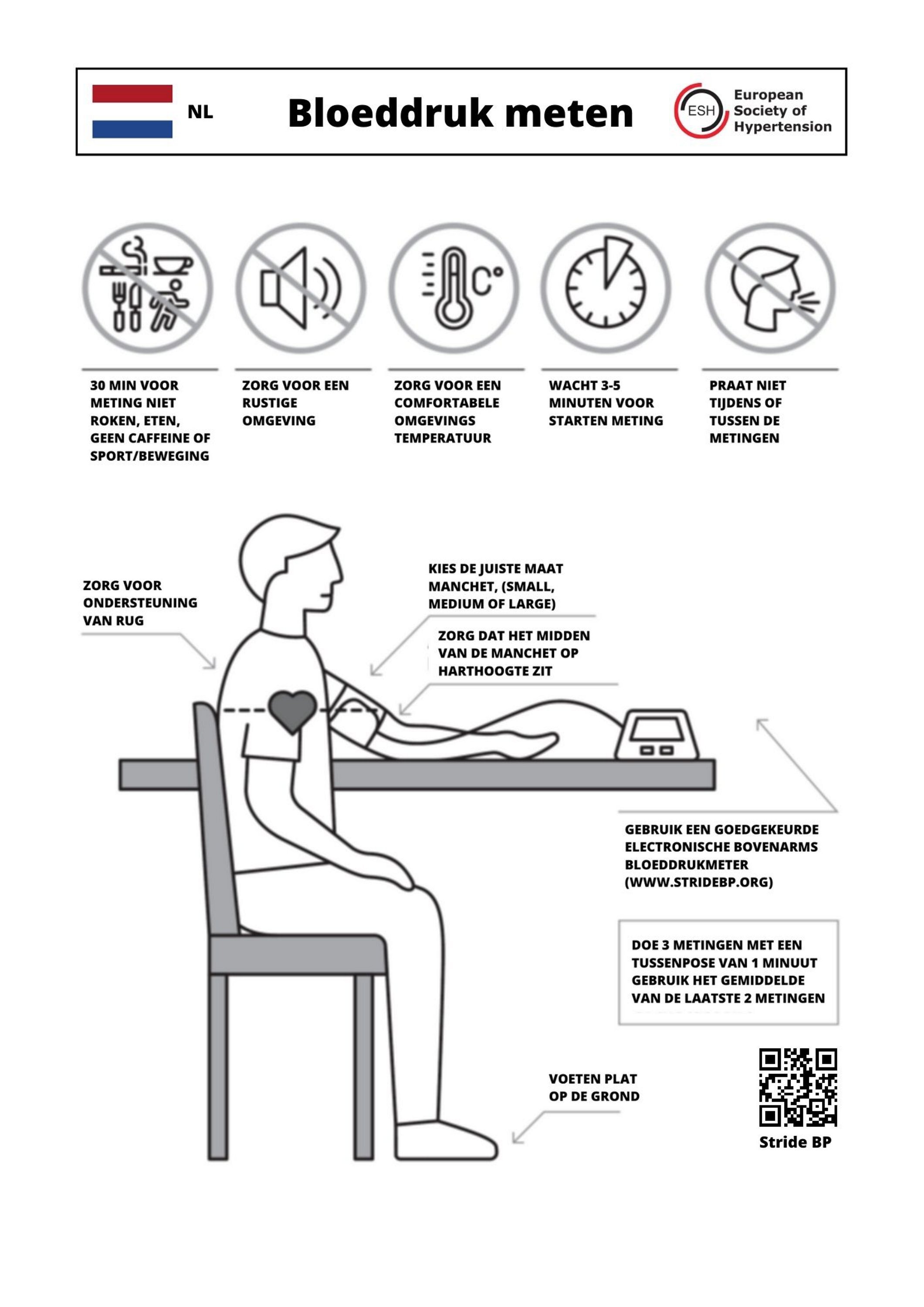 NL

Bloeddruk meten

ESH European Society of Hypertension

C°

30 MIN VOOR METING NIET ROKEN, ETEN, GEEN CAFFEINE OF SPORT/BEWEGING

ZORG VOOR EEN RUSTIGE OMGEVING

ZORG VOOR EEN COMFORTABELE OMGEVINGS TEMPERATUUR

WACHT 3-5 MINUTEN VOOR STARTEN METING

PRAAT NIET TIJDENS OF TUSSEN DE METINGEN

ZORG VOOR ONDERSTEUNING VAN RUG

KIES DE JUISTE MAAT MANCHET, (SMALL, MEDIUM OF LARGE)

ZORG DAT HET MIDDEN VAN DE MANCHET OP HARTHOOGTE ZIT

GEBRUIK EEN GOEDGEKEURDE ELECTRONISCHE BOVENARMS BLOEDDRUKMETER (WWW.STRIDEBP.ORG)

DOE 3 METINGEN MET EEN TUSSENPOSE VAN 1 MINUUT GEBRUIK HET GEMIDDELDE VAN DE LAATSTE 2 METINGEN

VOETEN PLAT OP DE GROND

Stride BP